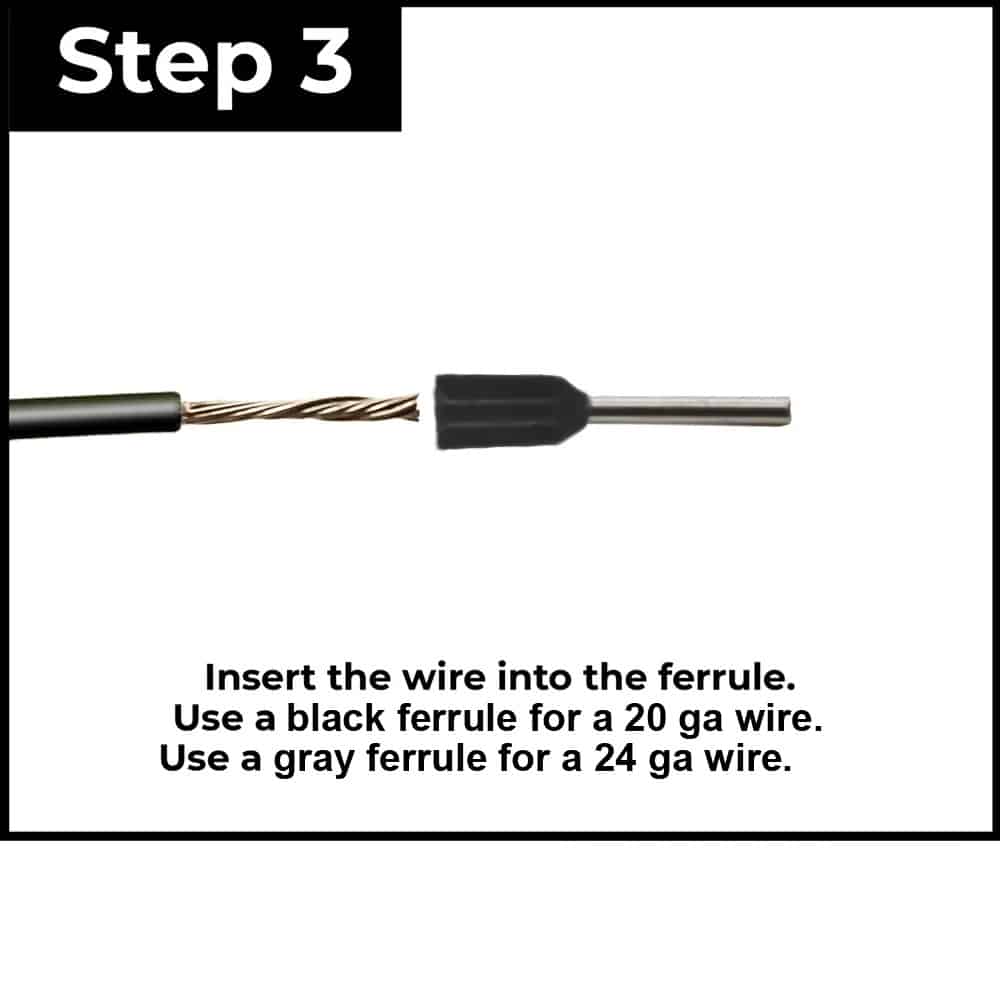 Step 3

Insert the wire into the ferrule.
Use a black ferrule for a 20 ga wire.
Use a gray ferrule for a 24 ga wire.