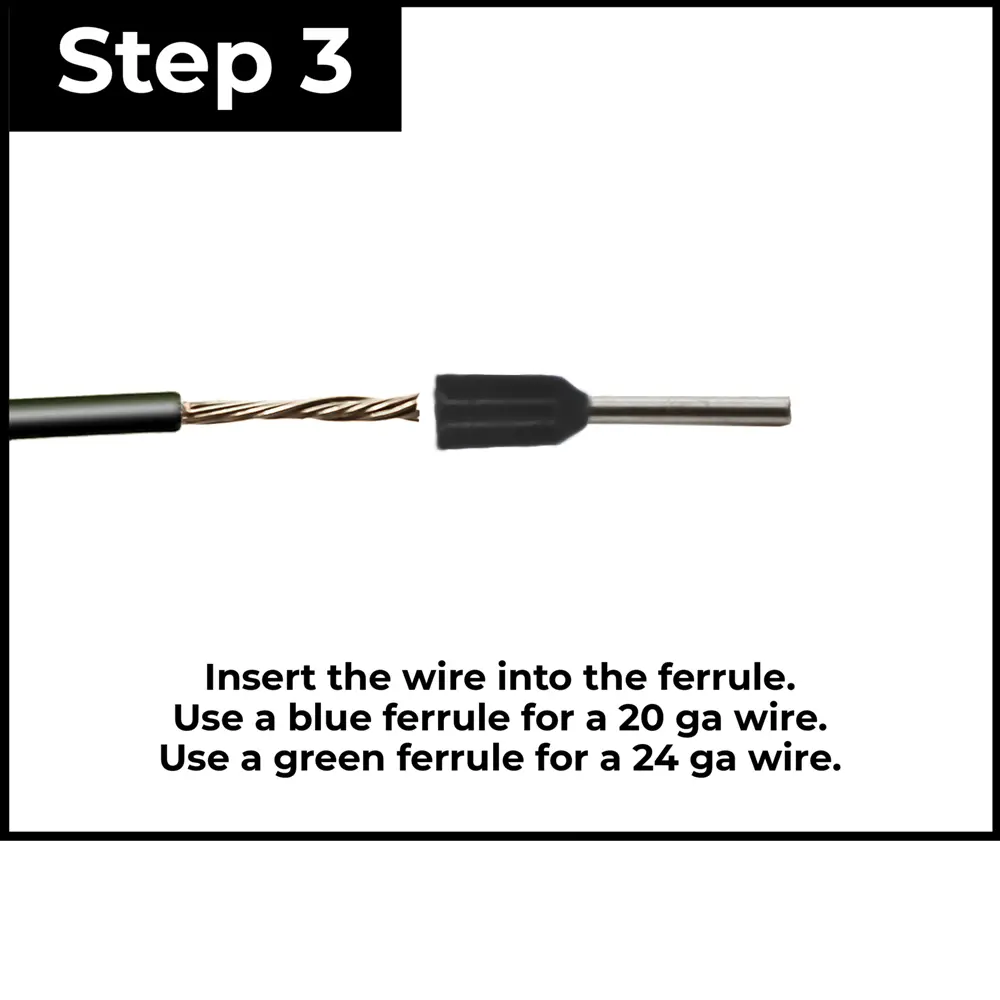 Step 3

Insert the wire into the ferrule.
Use a blue ferrule for a 20 ga wire.
Use a green ferrule for a 24 ga wire.