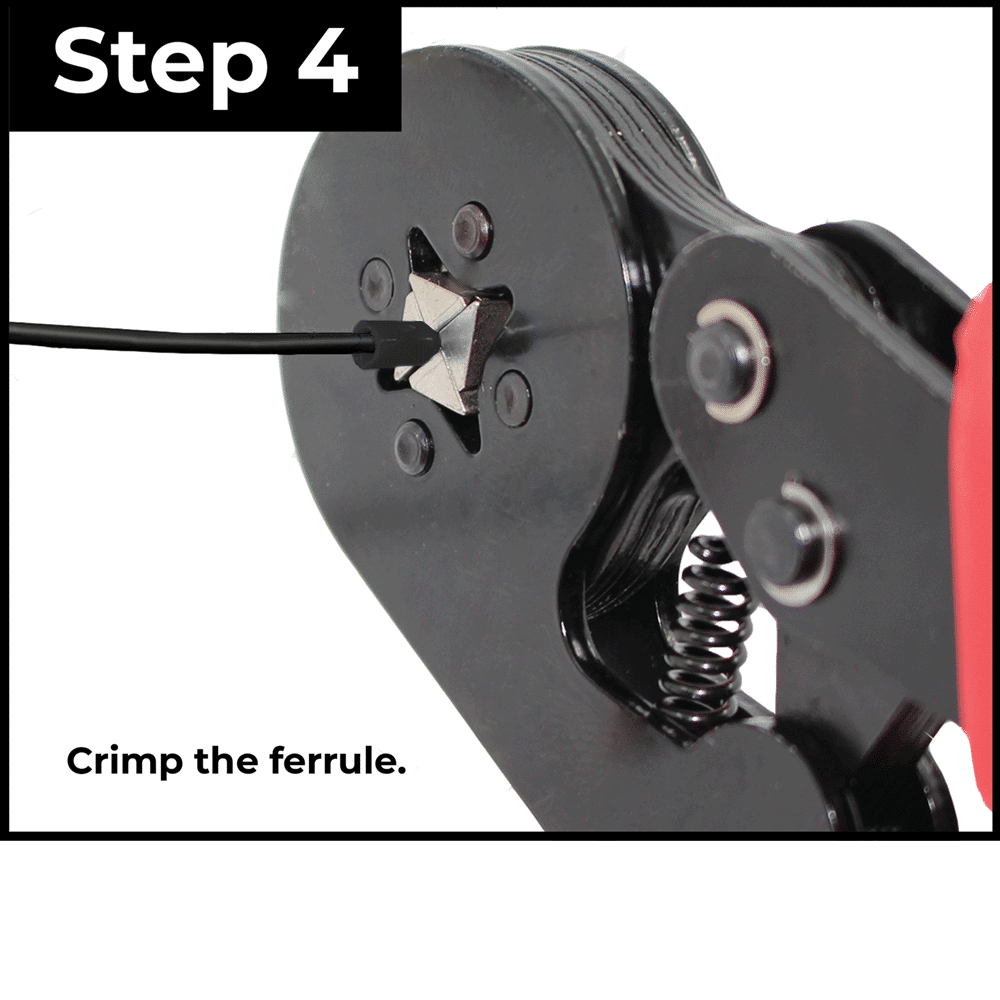 Step 4

Crimp the ferrule.