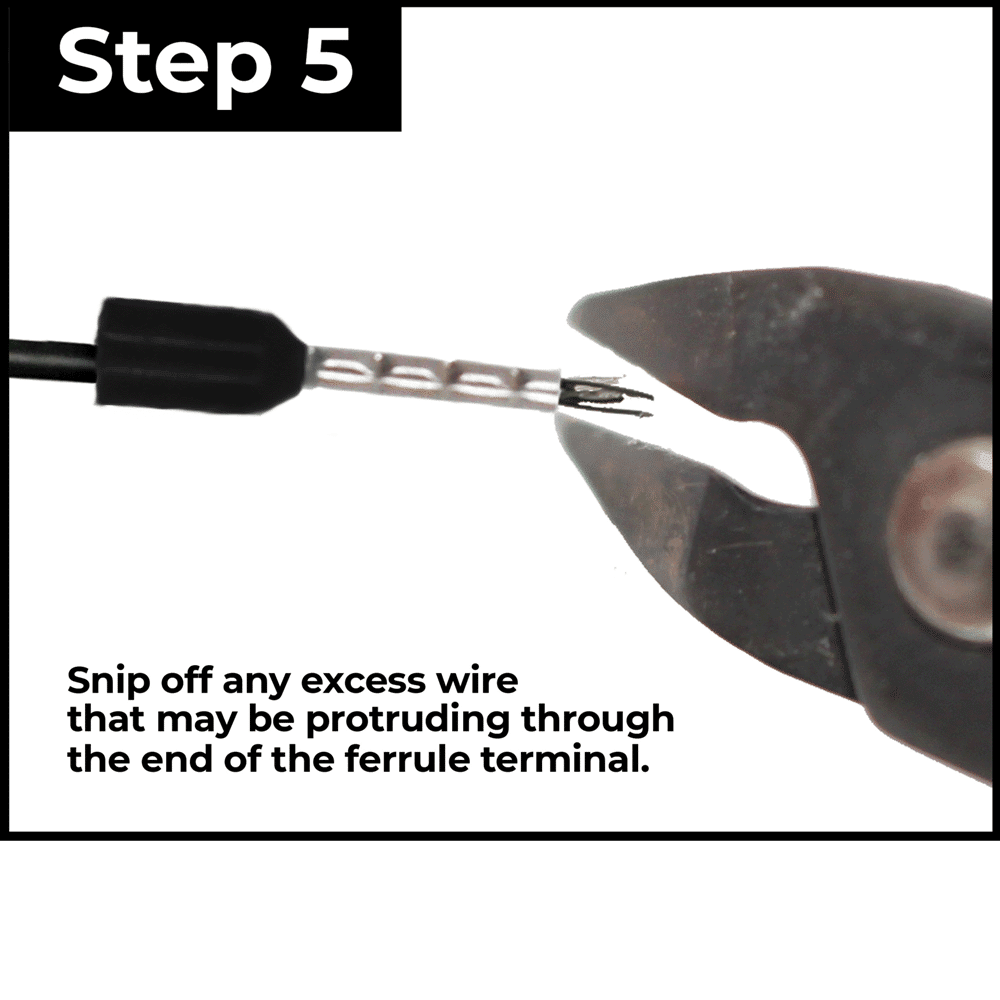 Step 5

Snip off any excess wire that may be protruding through the end of the ferrule terminal.