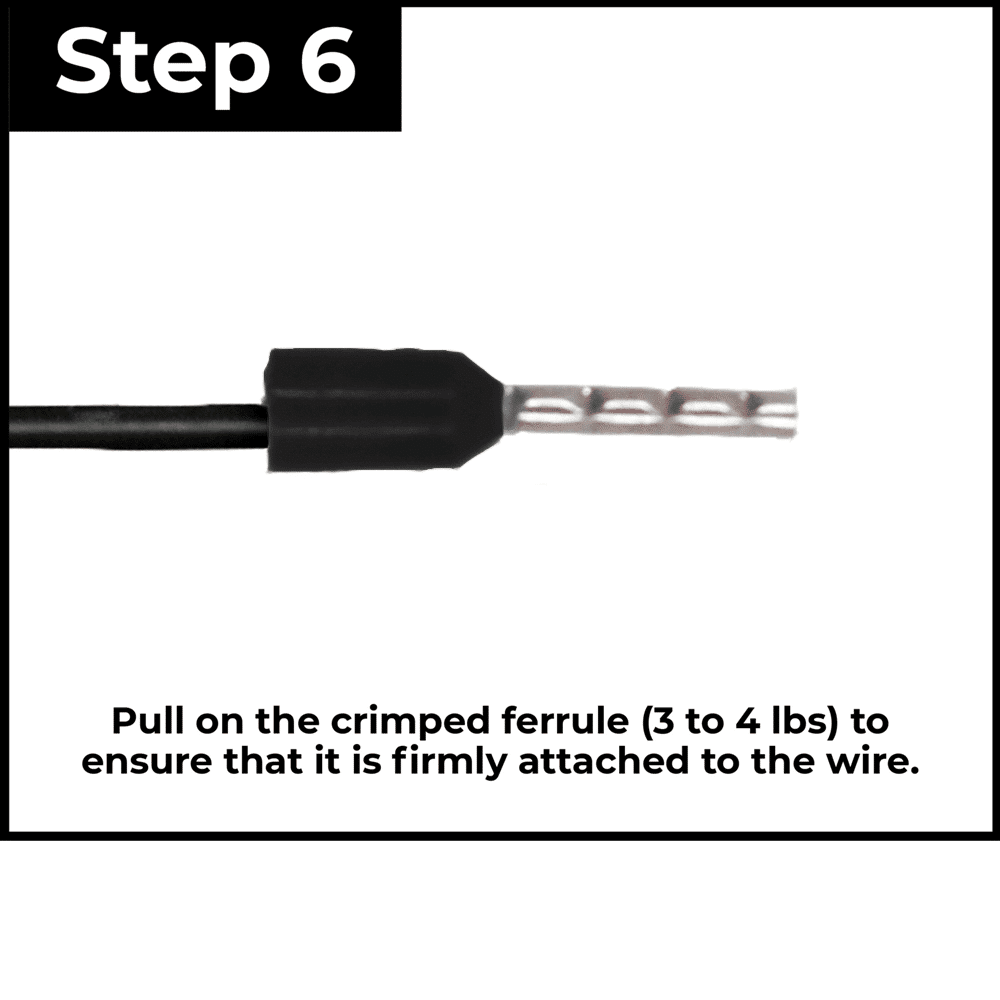 Step 6

Pull on the crimped ferrule (3 to 4 lbs) to ensure that it is firmly attached to the wire.