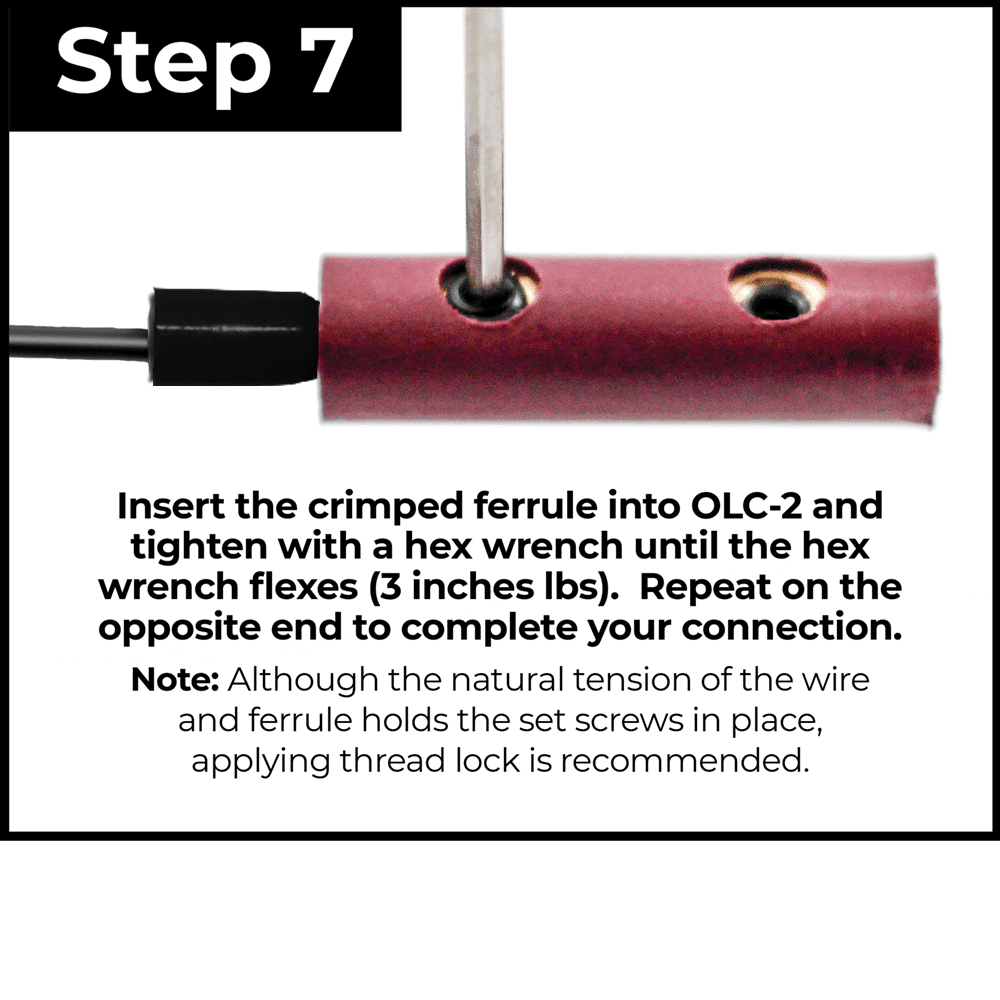 Step 7

Insert the crimped ferrule into OLC-2 and tighten with a hex wrench until the hex wrench flexes (3 inches lbs). Repeat on the opposite end to complete your connection.

Note: Although the natural tension of the wire and ferrule holds the set screws in place, applying thread lock is recommended.